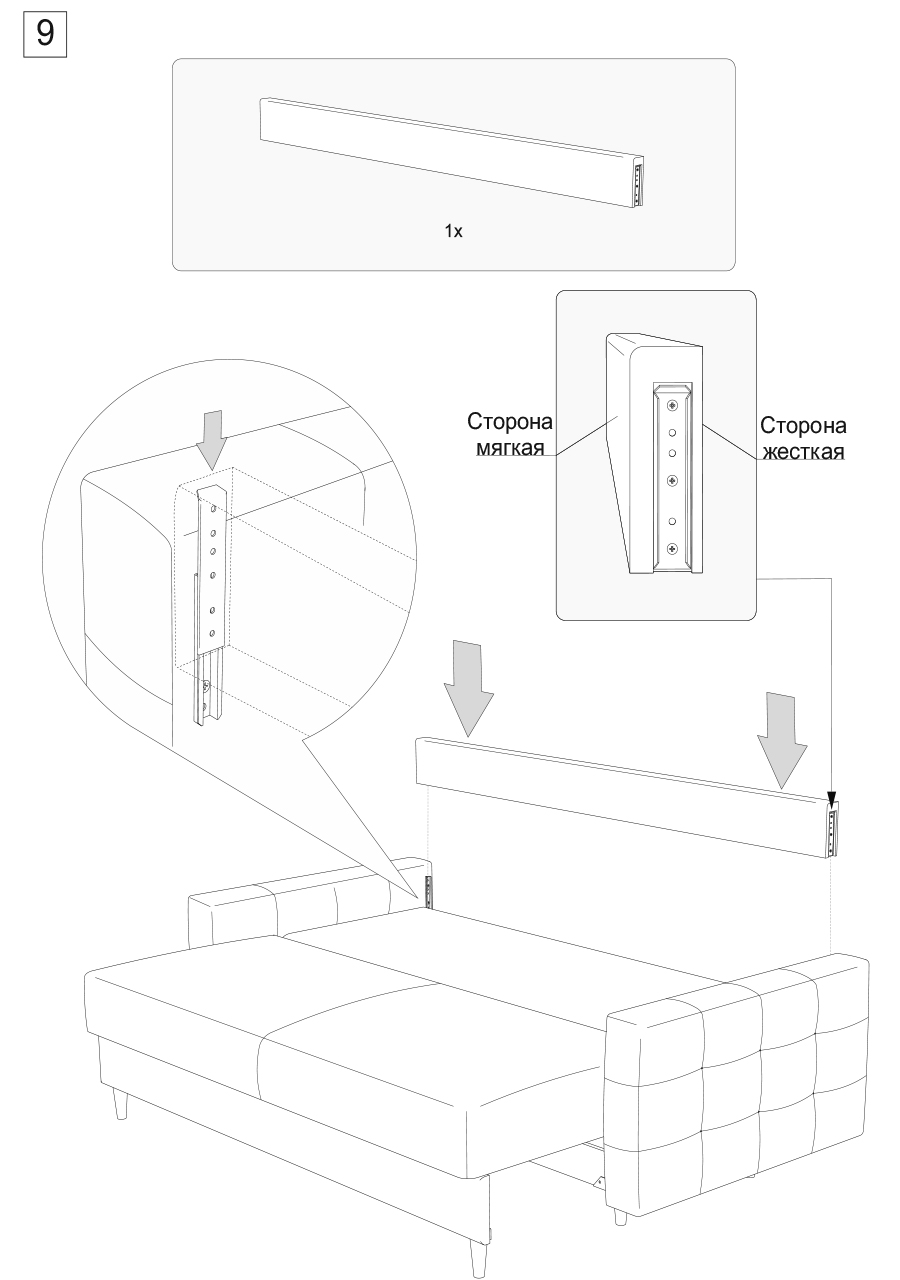 9

1x

Сторона мягкая

Сторона жесткая